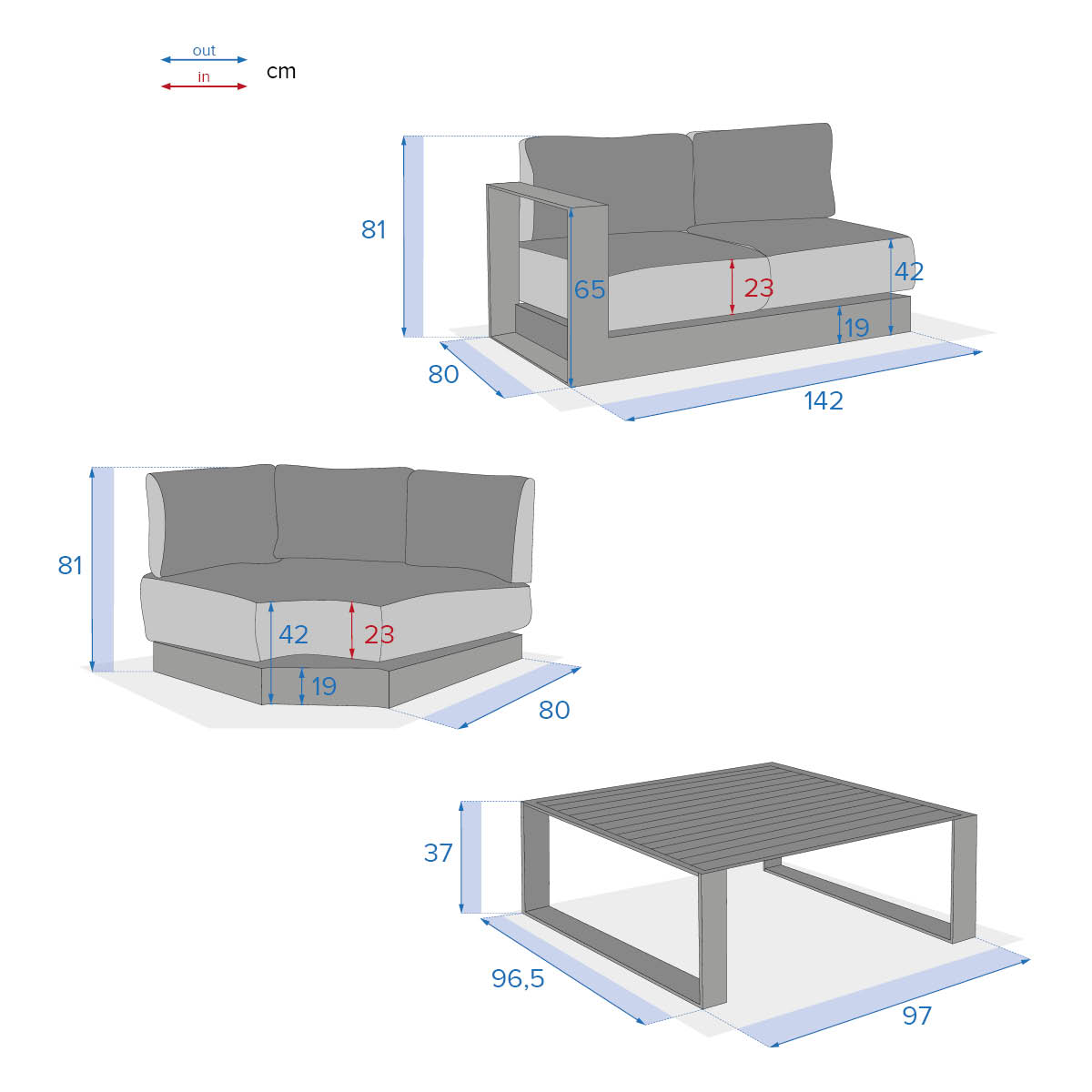 out
in
cm

81
65
23
42
19
80
142

81
42
23
19
80

37
96,5
97